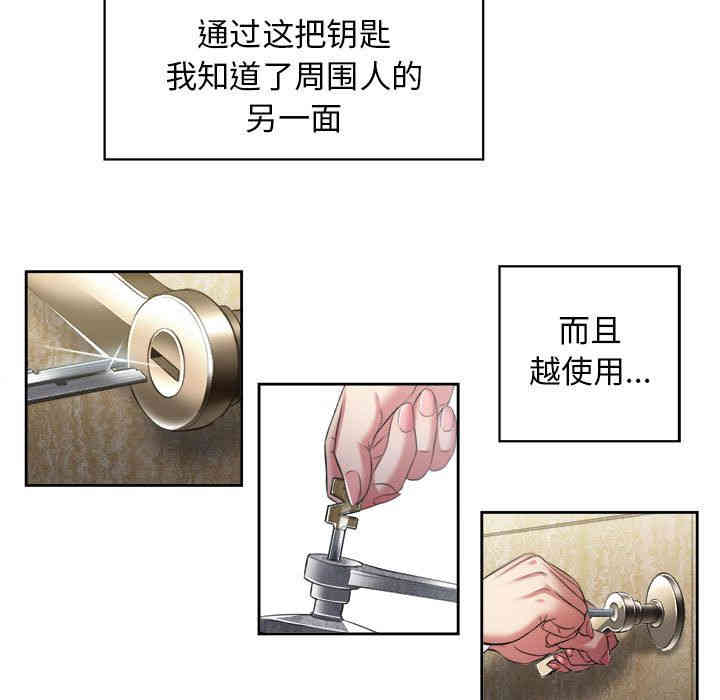 通过这把钥匙
我知道了周围人的
另一面

而且
越使用...